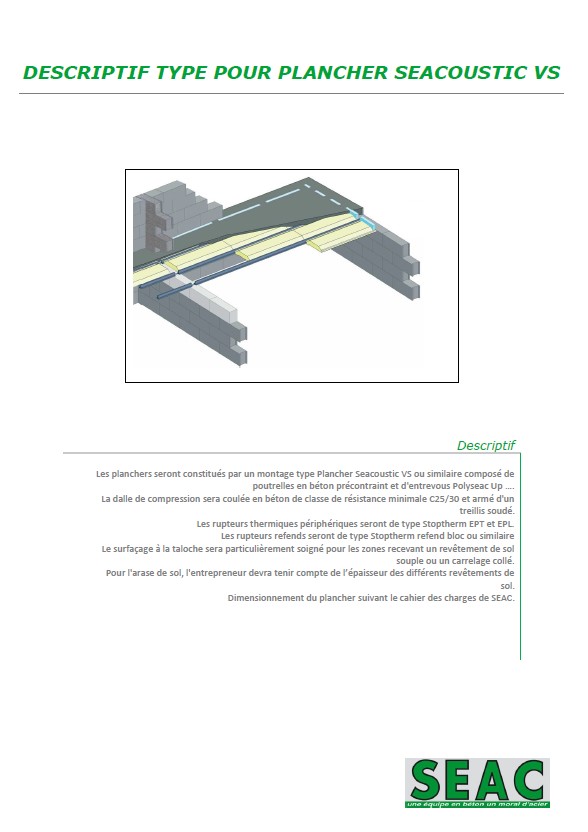 DESCRIPTIF TYPE POUR PLANCHER SEACOUSTIC VS

Descriptif

Les planchers seront constitués par un montage type Plancher Seacoustic VS ou similaire composé de poutrelles en béton précontraint et d'entrevous Polyseac Up ....

La dalle de compression sera coulée en béton de classe de résistance minimale C25/30 et armé d'un treillis soudé.

Les rupteurs thermiques périphériques seront de type Stoptherm EPT et EPL.

Les rupteurs refends seront de type Stoptherm refend bloc ou similaire

Le surfaçage à la taloche sera particulièrement soigné pour les zones recevant un revêtement de sol souple ou un carrelage collé.

Pour l'arase de sol, l'entrepreneur devra tenir compte de l'épaisseur des différents revêtements de sol.

Dimensionnement du plancher suivant le cahier des charges de SEAC.

SEAC
une équipe en béton un moral d'acier