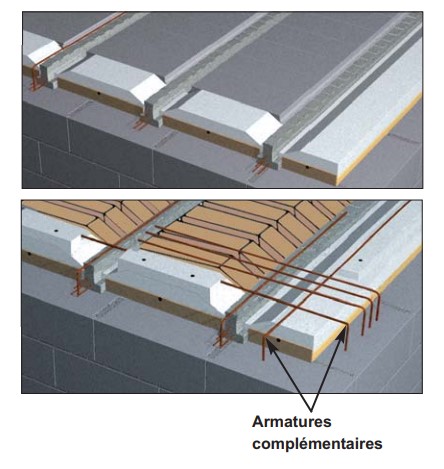 Armatures complémentaires