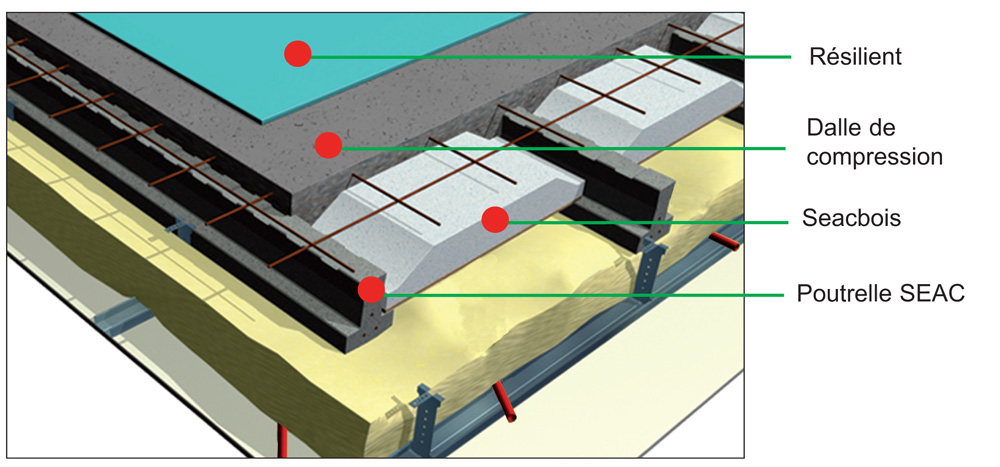 Résilient

Dalle de compression

Seacbois

Poutrelle SEAC