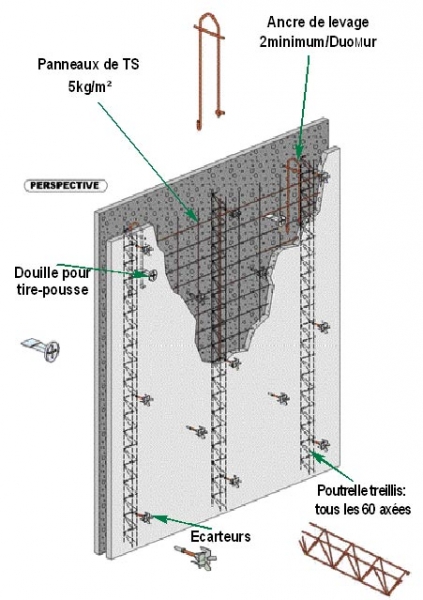 Ancre de levage
2minimum/DuoMur

Panneaux de TS
5kg/m²

PERSPECTIVE

Douille pour
tire-pousse

Poutrelle treillis:
tous les 60 axées

Ecarteurs