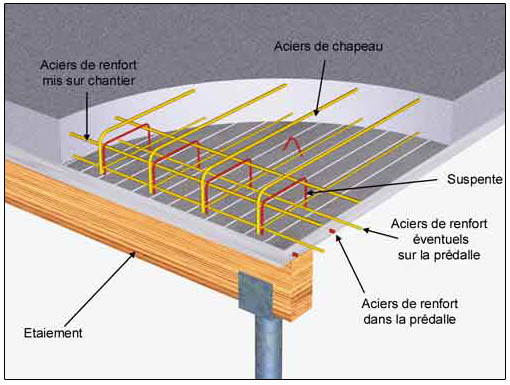 Aciers de chapeau

Aciers de renfort mis sur chantier

Suspente

Aciers de renfort éventuels sur la prédalle

Aciers de renfort dans la prédalle

Etaiement