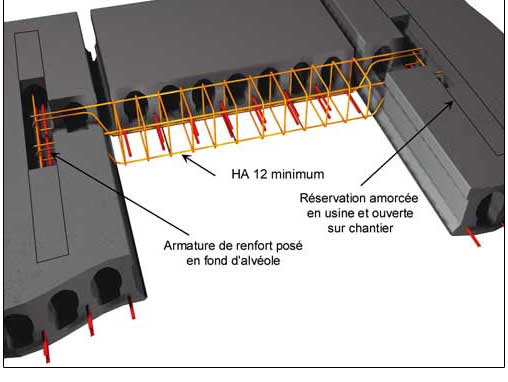 HA 12 minimum

Réservation amorcée en usine et ouverte sur chantier

Armature de renfort posé en fond d'alvéole