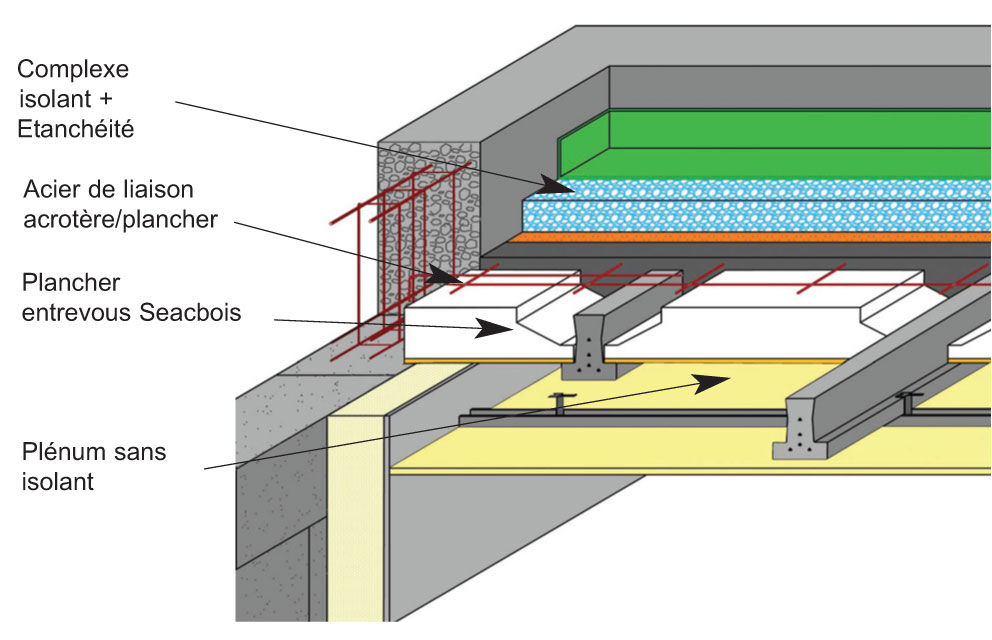 Complexe isolant + Etanchéité

Acier de liaison acrotère/plancher

Plancher entrevous Seacbois

Plénum sans isolant