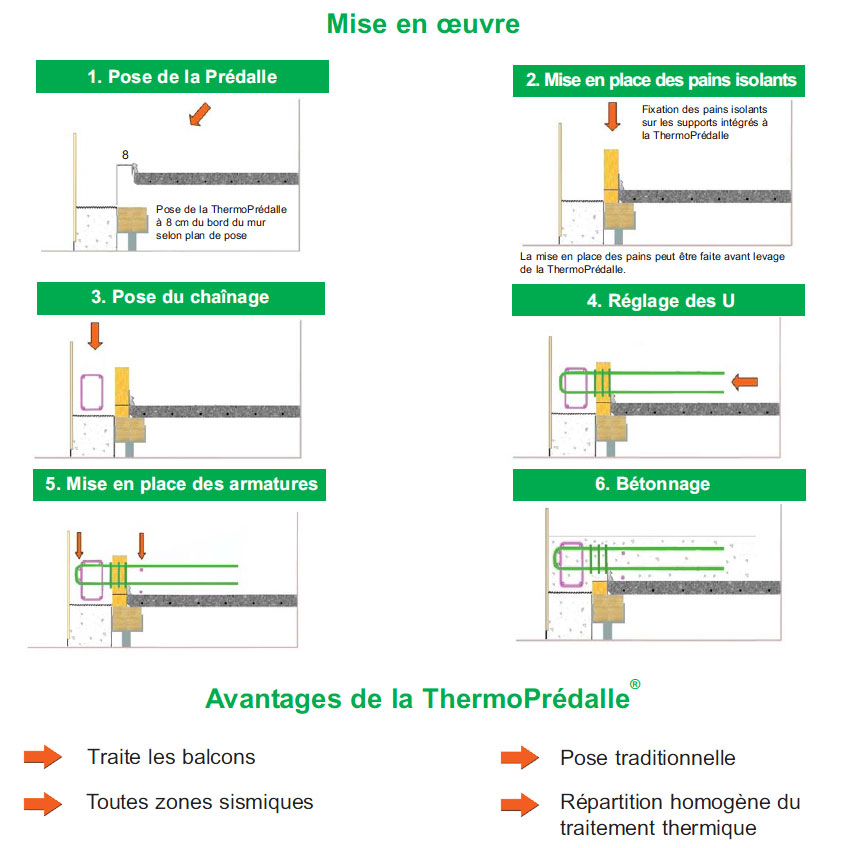 Mise en œuvre

1. Pose de la Prédalle

8

Pose de la ThermoPrédalle à 8 cm du bord du mur selon plan de pose

2. Mise en place des pains isolants

Fixation des pains isolants sur les supports intégrés à la ThermoPrédalle

La mise en place des pains peut être faite avant levage de la ThermoPrédalle.

3. Pose du chaînage

4. Réglage des U

5. Mise en place des armatures

6. Bétonnage

Avantages de la ThermoPrédalle®

Traite les balcons

Toutes zones sismiques

Pose traditionnelle

Répartition homogène du traitement thermique