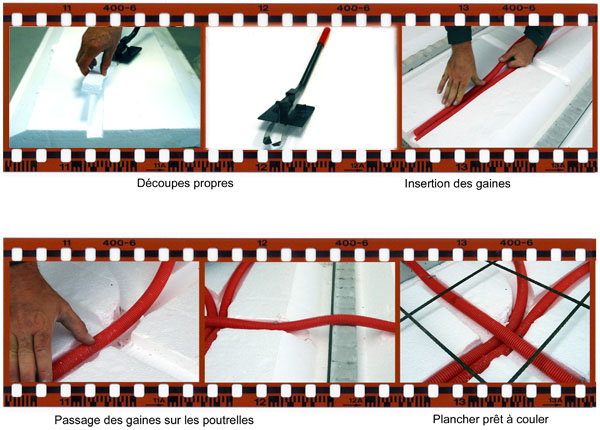 11 400-6 12 400-6 13 400-6

11 11A 12 12A 13 13A

Découpes propres

Insertion des gaines

11 400-6 12 400-6 13 400-6

11 11A 12 12A 13 13A

Passage des gaines sur les poutrelles

Plancher prêt à couler