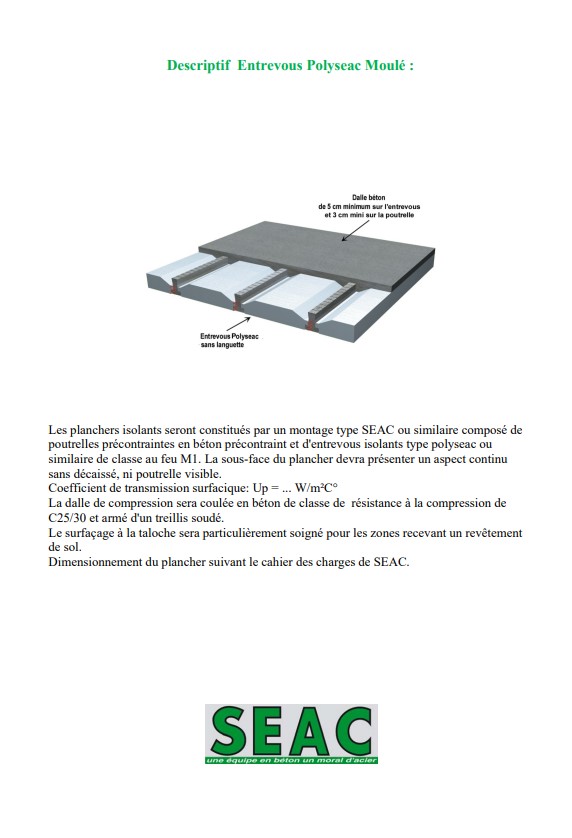 Descriptif Entrevous Polyseac Moulé :

Dalle béton
de 5 cm minimum sur l'entrevous
et 3 cm mini sur la poutrelle

Entrevous Polyseac
sans languette

Les planchers isolants seront constitués par un montage type SEAC ou similaire composé de poutrelles précontraintes en béton précontraint et d'entrevous isolants type polyseac ou similaire de classe au feu M1. La sous-face du plancher devra présenter un aspect continu sans décaissé, ni poutrelle visible.
Coefficient de transmission surfacique: Up = ... W/m²C°
La dalle de compression sera coulée en béton de classe de résistance à la compression de C25/30 et armé d'un treillis soudé.
Le surfaçage à la taloche sera particulièrement soigné pour les zones recevant un revêtement de sol.
Dimensionnement du plancher suivant le cahier des charges de SEAC.

SEAC
une équipe en béton un moral d'acier