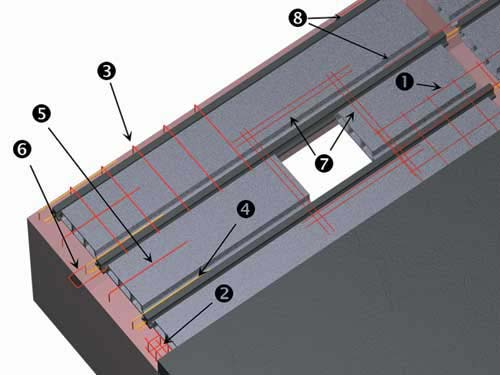 8
3
1
5
6
7
4
2