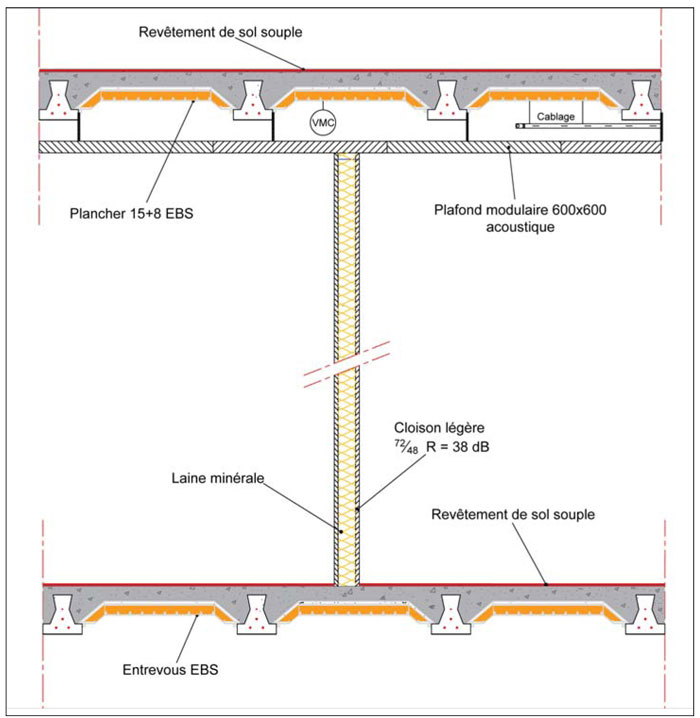 Revêtement de sol souple

VMC

Cablage

Plancher 15+8 EBS

Plafond modulaire 600x600 acoustique

Cloison légère $^{72}/_{48}$ R = 38 dB

Laine minérale

Revêtement de sol souple

Entrevous EBS