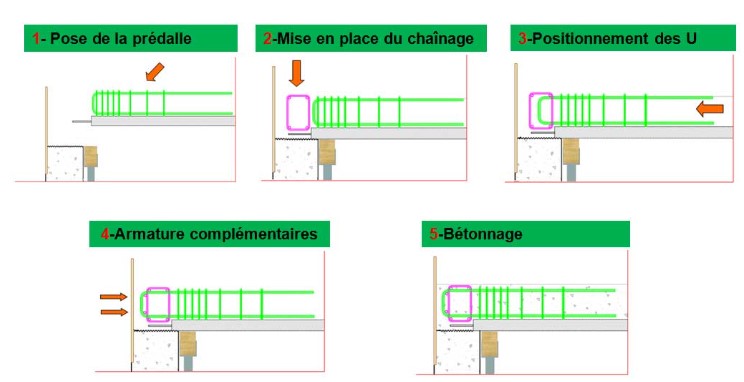 1- Pose de la prédalle

2-Mise en place du chaînage

3-Positionnement des U

4-Armature complémentaires

5-Bétonnage