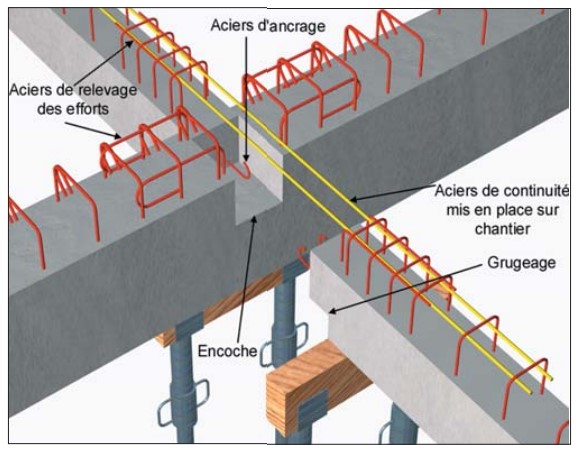 Aciers d'ancrage

Aciers de relevage des efforts

Aciers de continuité mis en place sur chantier

Grugeage

Encoche