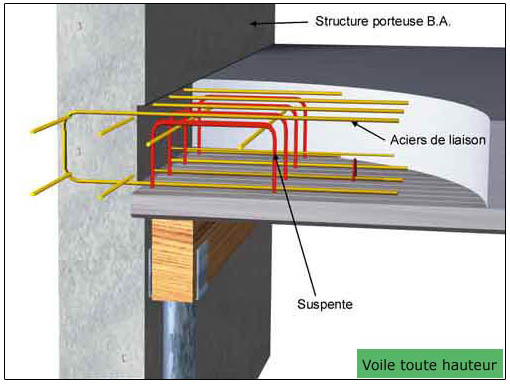 Structure porteuse B.A.

Aciers de liaison

Suspente

Voile toute hauteur