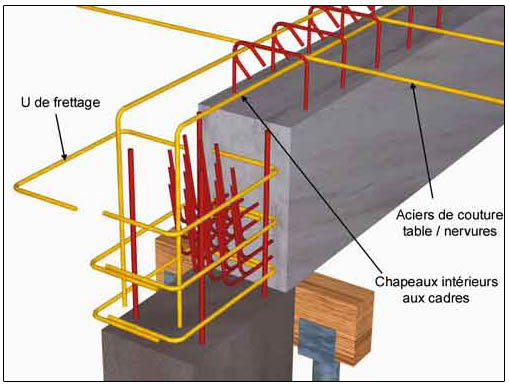 U de frettage

Aciers de couture table / nervures

Chapeaux intérieurs aux cadres